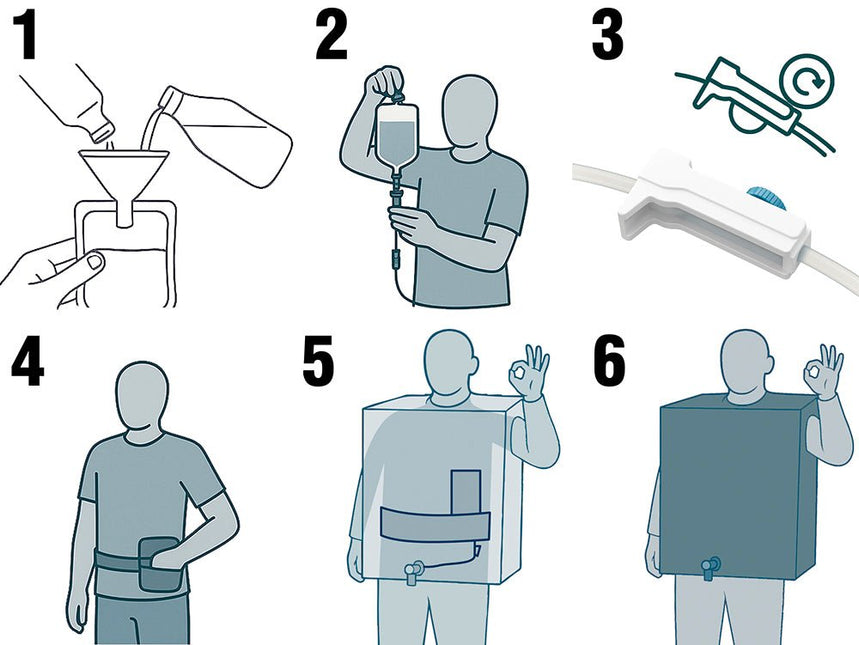 1
2
3
4
5
6