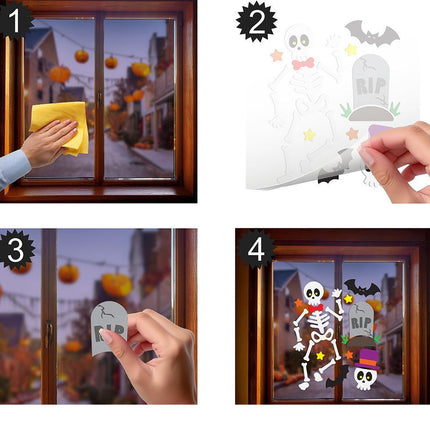 1

2

RIP

3

RIP

4

RIP