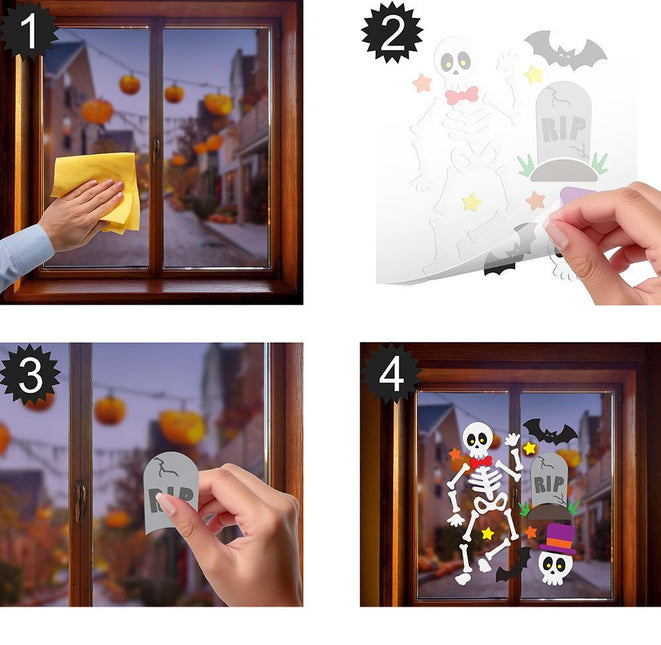 1

2

RIP

3

RIP

4

RIP