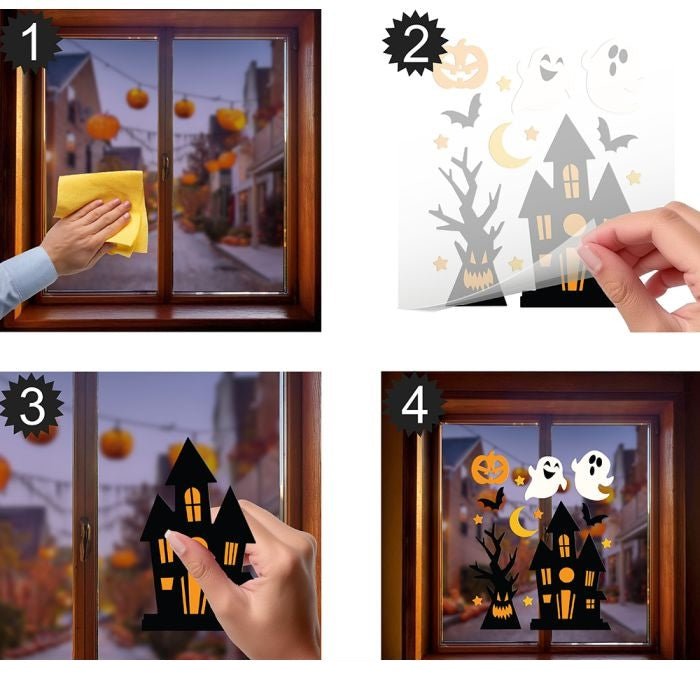 1

2

3

4