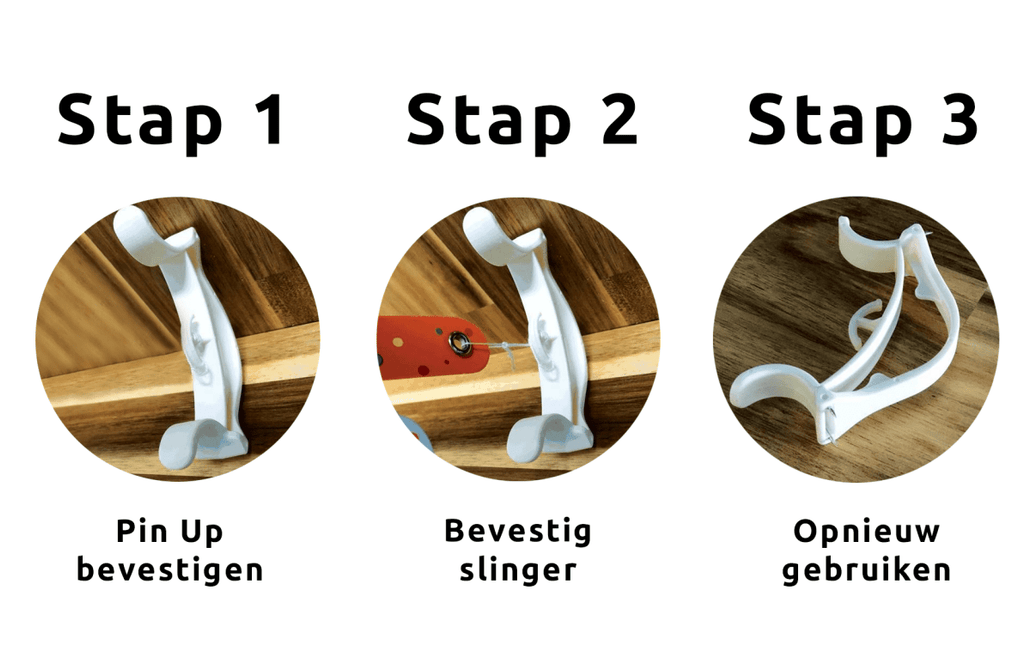 Stap 1

Pin Up bevestigen

Stap 2

Bevestig slinger

Stap 3

Opnieuw gebruiken